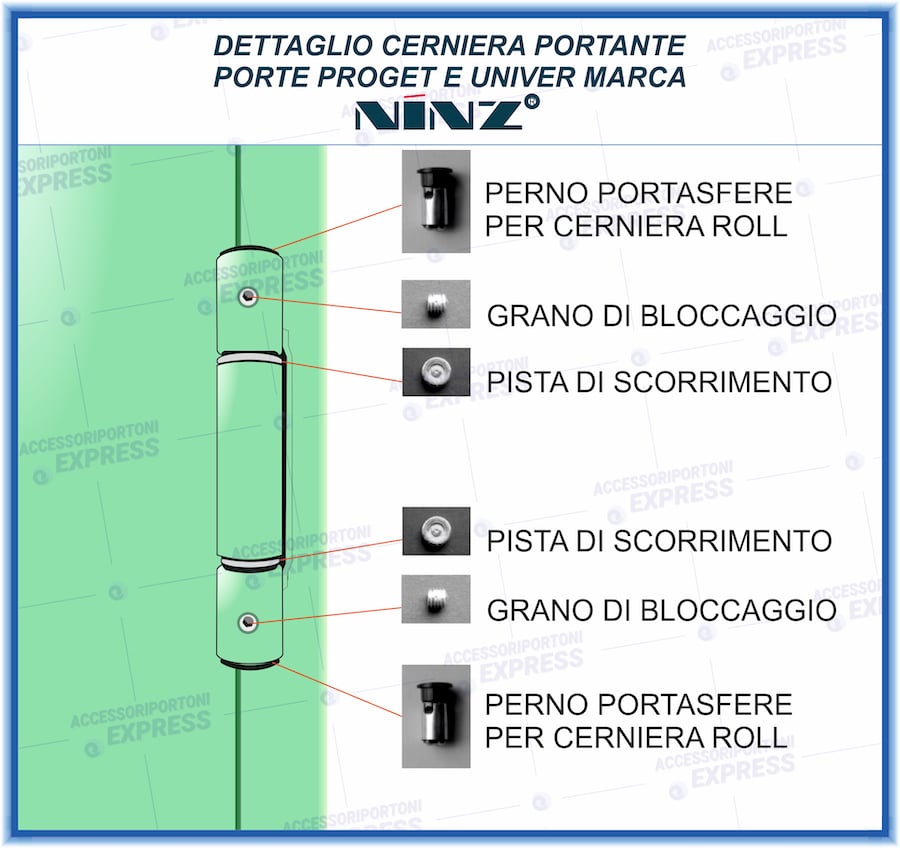 DETTAGLIO CERNIERA PORTANTE
PORTE PROGET E UNIVER MARCA
NINZ®

PERNO PORTASFERE PER CERNIERA ROLL

GRANO DI BLOCCAGGIO

PISTA DI SCORRIMENTO

PISTA DI SCORRIMENTO

GRANO DI BLOCCAGGIO

PERNO PORTASFERE PER CERNIERA ROLL

ACCESSORIPORTONI EXPRESS