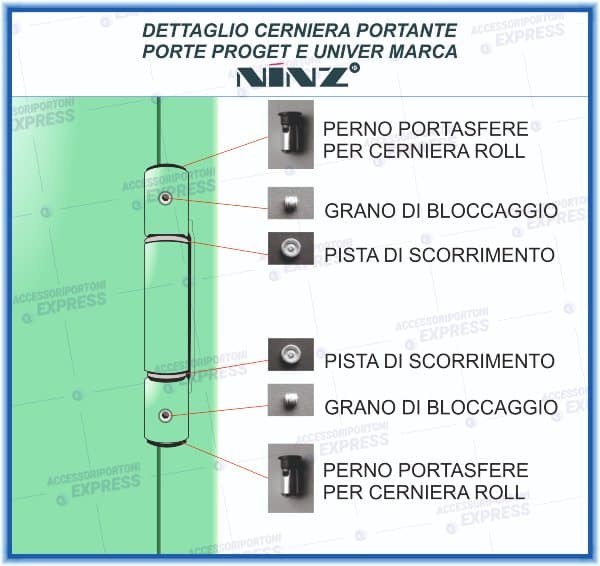 DETTAGLIO CERNIERA PORTANTE
PORTE PROGET E UNIVER MARCA
NINZ®

PERNO PORTASFERE
PER CERNIERA ROLL

GRANO DI BLOCCAGGIO

PISTA DI SCORRIMENTO

PISTA DI SCORRIMENTO

GRANO DI BLOCCAGGIO

PERNO PORTASFERE
PER CERNIERA ROLL

ACCESSORIPORTONI EXPRESS