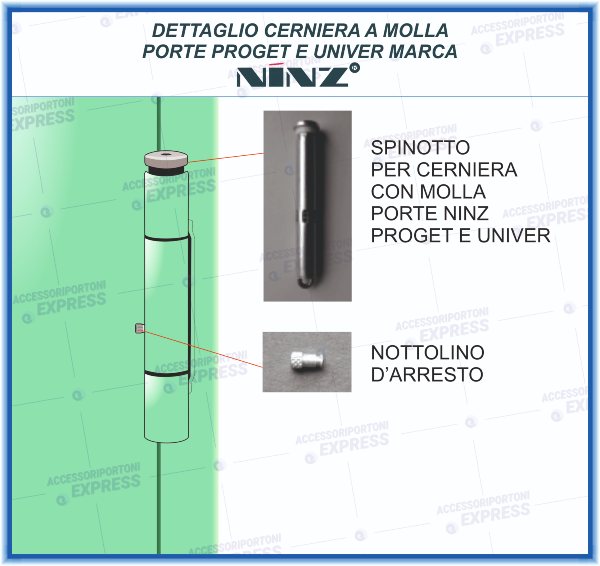 DETTAGLIO CERNIERA A MOLLA PORTE PROGET E UNIVER MARCA

NINZ®

SPINOTTO
PER CERNIERA
CON MOLLA
PORTE NINZ
PROGET E UNIVER

NOTTOLINO
D'ARRESTO

ACCESSORIPORTONI EXPRESS