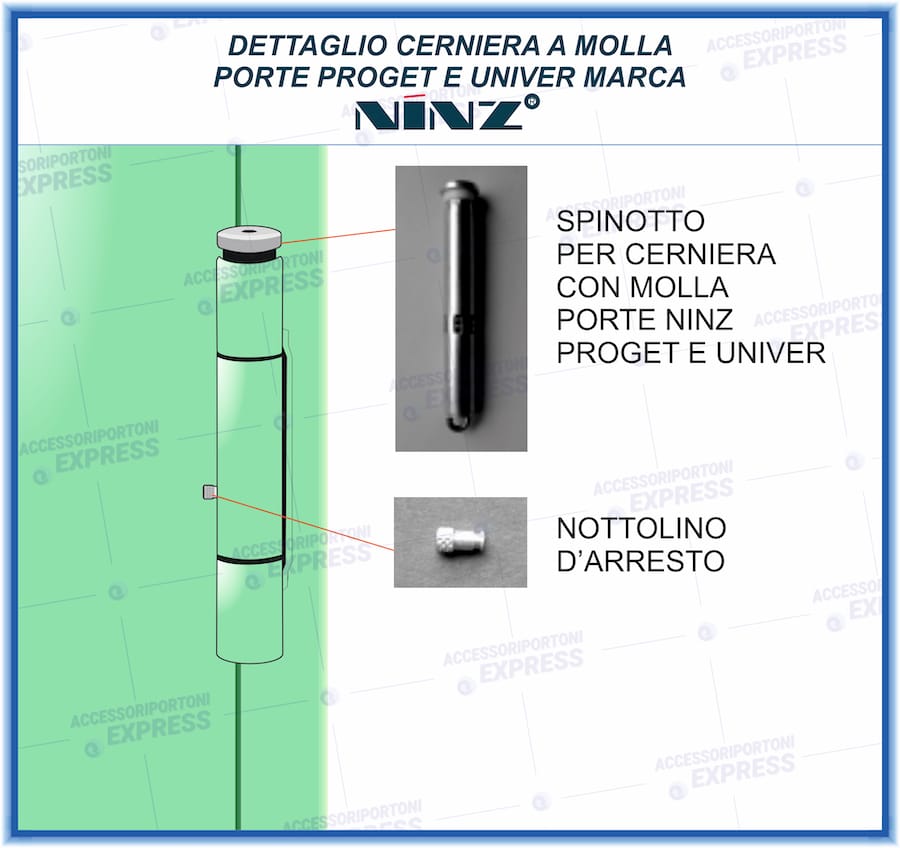 DETTAGLIO CERNIERA A MOLLA
PORTE PROGET E UNIVER MARCA

NINZ®

SPINOTTO
PER CERNIERA
CON MOLLA
PORTE NINZ
PROGET E UNIVER

NOTTOLINO
D'ARRESTO

ACCESSORIPORTONI EXPRESS